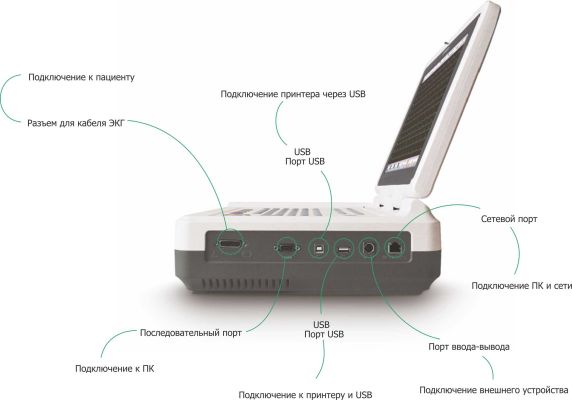 Подключение к пациенту

Разъем для кабеля ЭКГ

Подключение принтера через USB

USB
Порт USB

Сетевой порт

Подключение ПК и сети

Последовательный порт

Подключение к ПК

USB
Порт USB

Подключение к принтеру и USB

Порт ввода-вывода

Подключение внешнего устройства