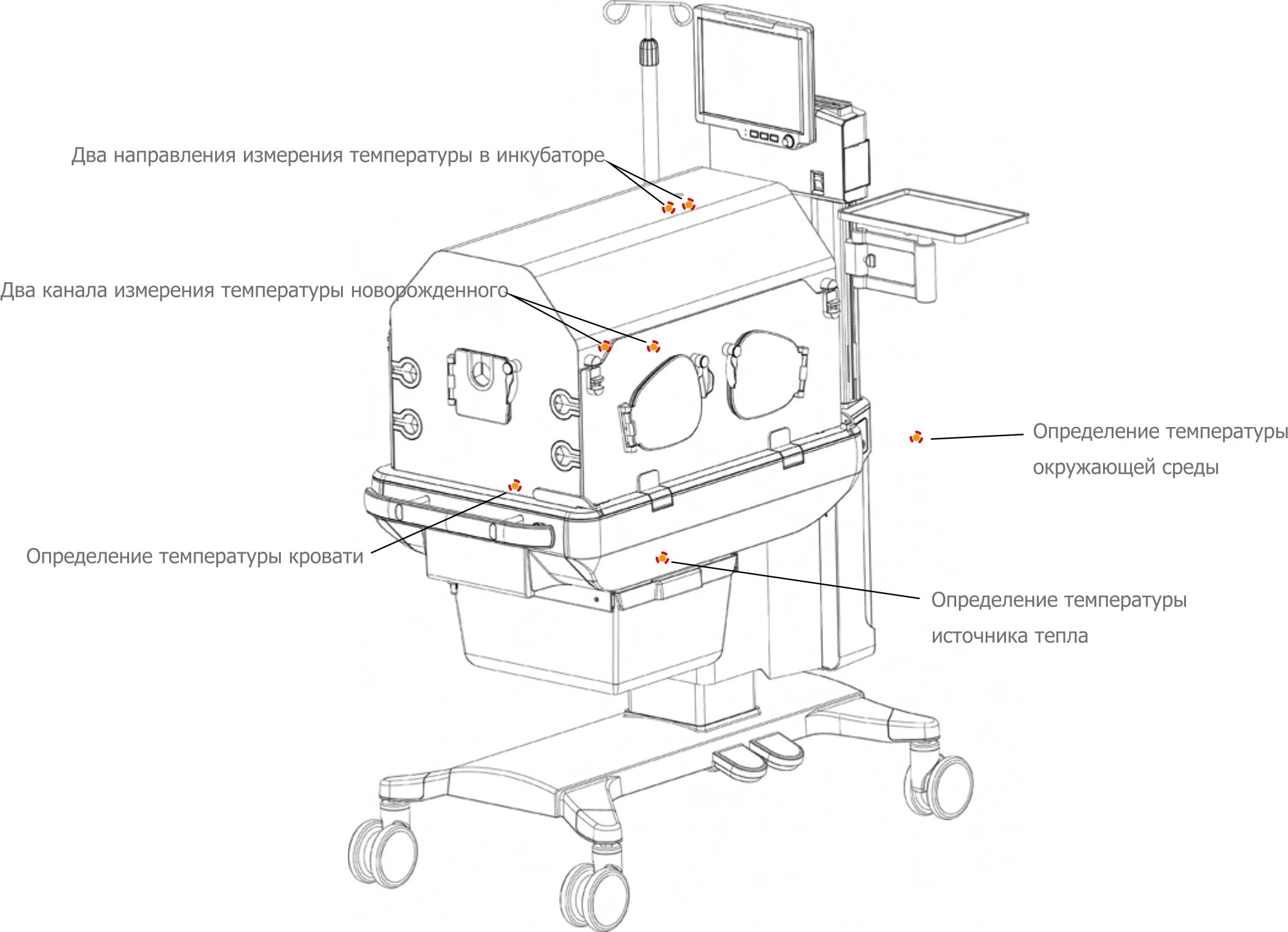 Два направления измерения температуры в инкубаторе

Два канала измерения температуры новорожденного

Определение температуры окружающей среды

Определение температуры кровати

Определение температуры источника тепла